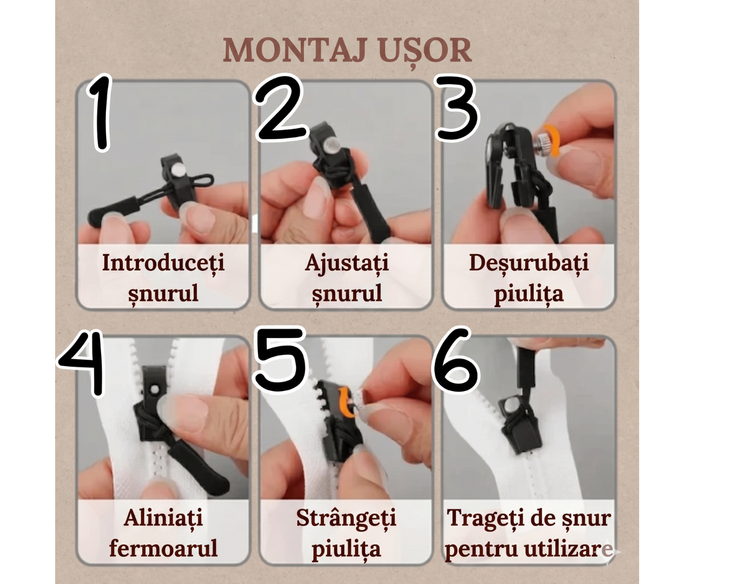 MONTAJ UȘOR

1
Introduceți șnurul

2
Ajustați șnurul

3
Deșurubați piulița

4
Aliniați fermoarul

5
Strângeți piulița

6
Trageți de șnur pentru utilizare